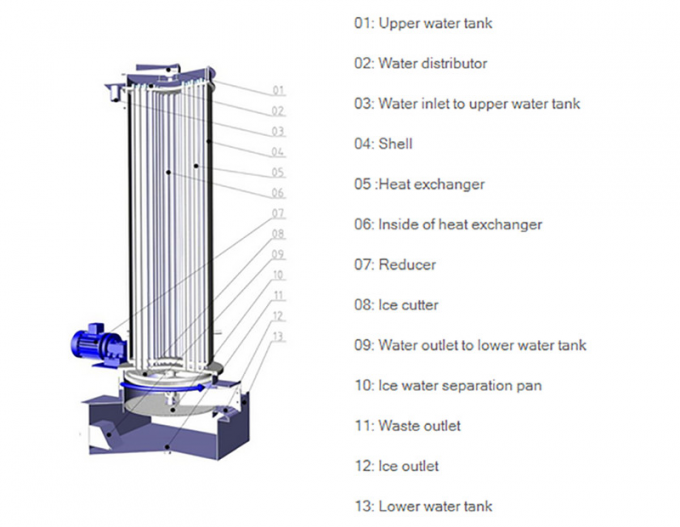 01
02
03
04
05
06
07
08
09
10
11
12
13

01: Upper water tank

02: Water distributor

03: Water inlet to upper water tank

04: Shell

05 :Heat exchanger

06: Inside of heat exchanger

07: Reducer

08: Ice cutter

09: Water outlet to lower water tank

10: Ice water separation pan

11: Waste outlet

12: Ice outlet

13: Lower water tank